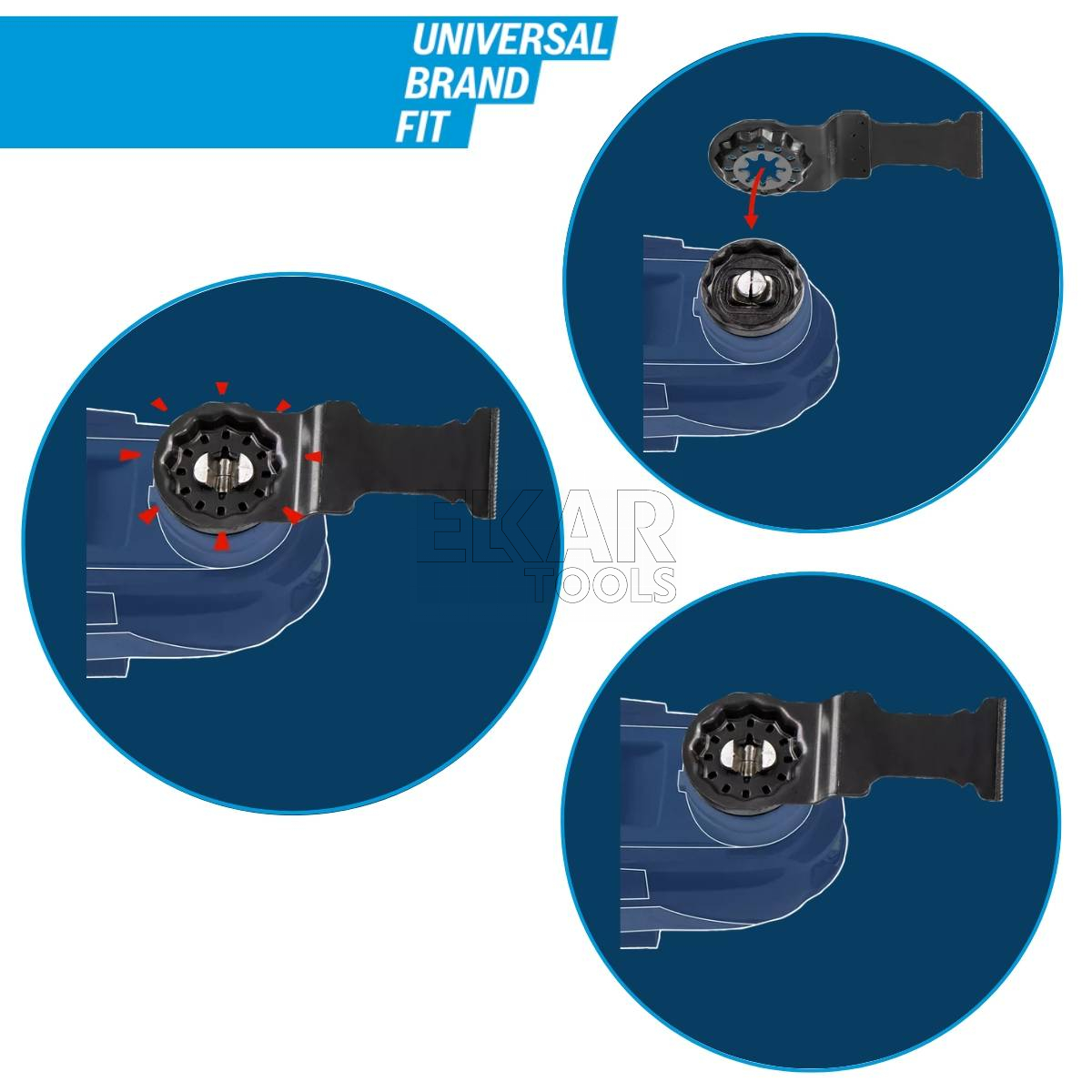 UNIVERSAL BRAND FIT

ELKAR TOOLS